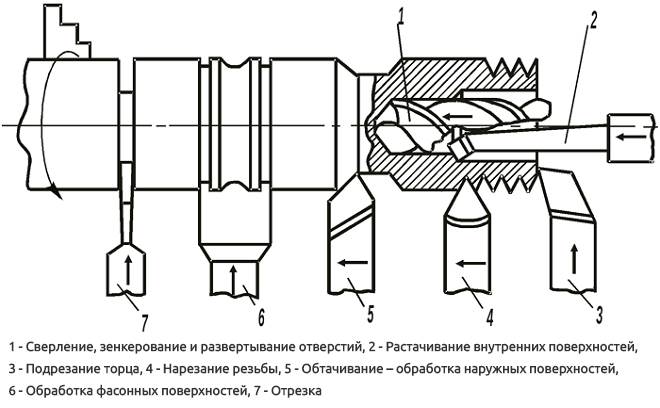 1

2

7

6

5

4

3

1 - Сверление, зенкерование и развертывание отверстий, 2 - Растачивание внутренних поверхностей, 3 - Подрезание торца, 4 - Нарезание резьбы, 5 - Обтачивание – обработка наружных поверхностей, 6 - Обработка фасонных поверхностей, 7 - Отрезка